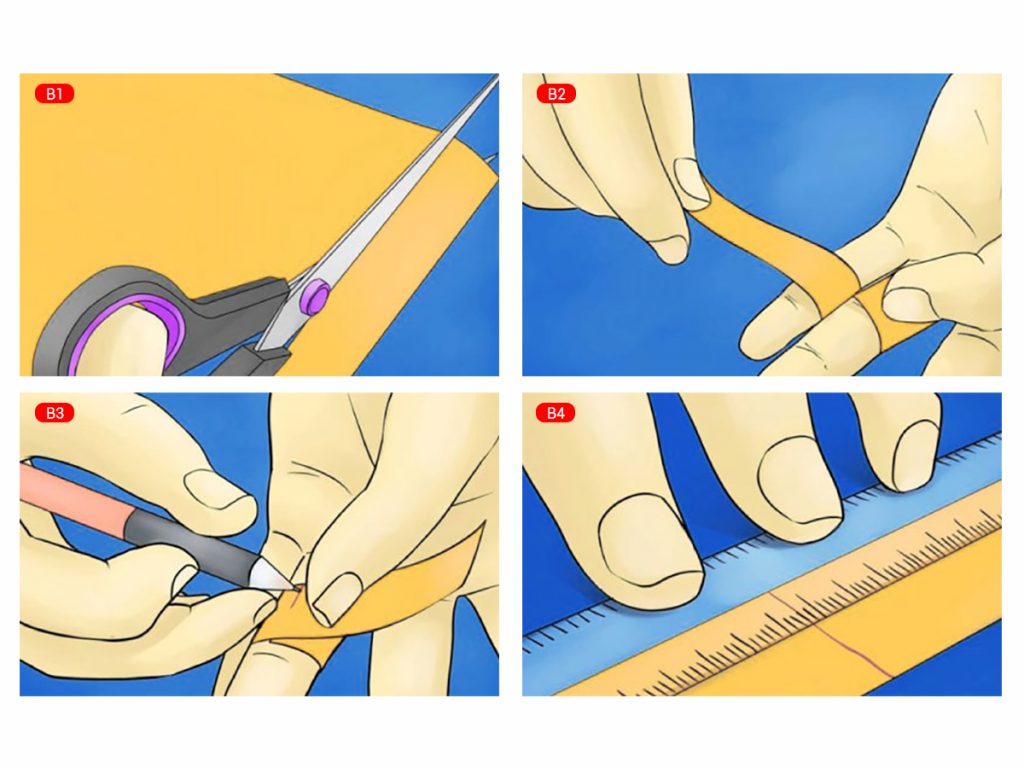 B1

B2

B3

B4